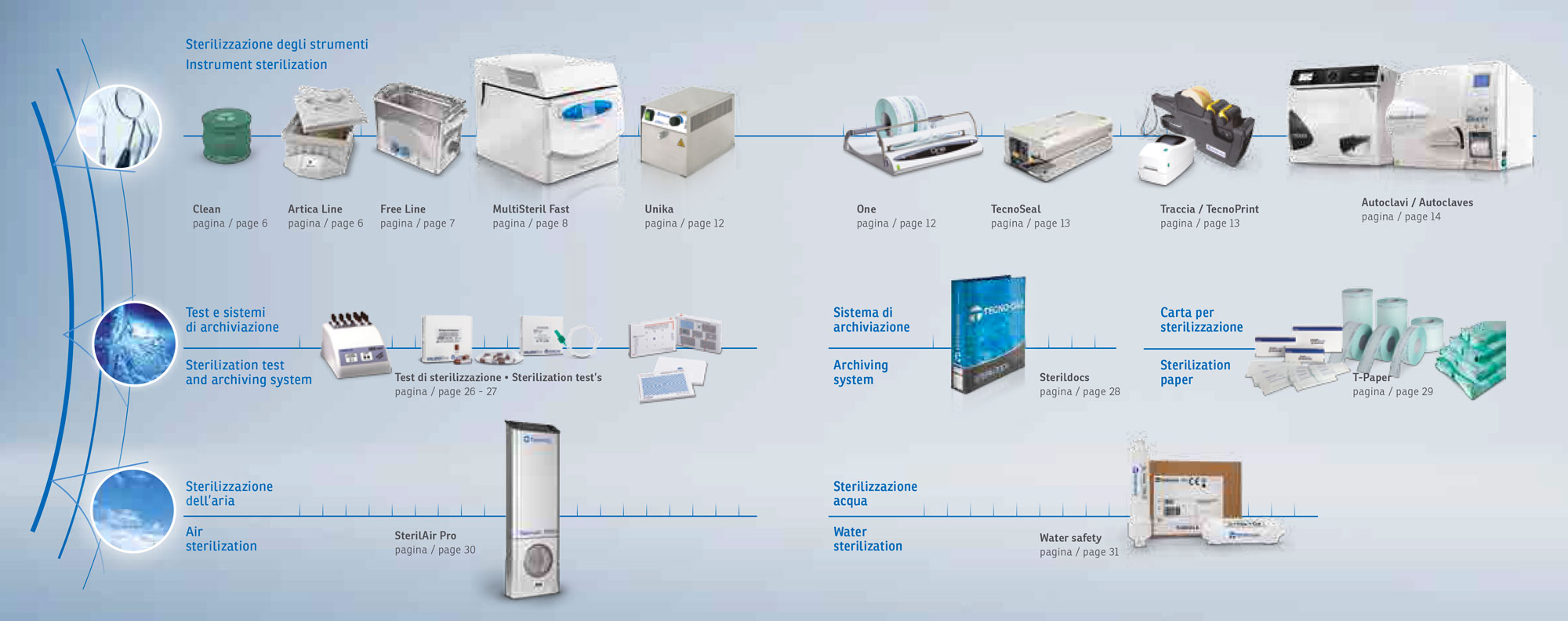 Sterilizzazione degli strumenti
Instrument sterilization

Clean
pagina / page 6

Artica Line
pagina / page 6

Free Line
pagina / page 7

MultiSteril Fast
pagina / page 8

Unika
pagina / page 12

One
pagina / page 12

TecnoSeal
pagina / page 13

Traccia / TecnoPrint
pagina / page 13

Autoclavi / Autoclaves
pagina / page 14

Test e sistemi
di archiviazione

Sterilization test
and archiving system

Test di sterilizzazione • Sterilization test's
pagina / page 26 - 27

Sistema di
archiviazione

Archiving
system

TECNO-GAZ

Sterildocs
pagina / page 28

Carta per
sterilizzazione

Sterilization
paper

T-Paper
pagina / page 29

Sterilizzazione
dell'aria

Air
sterilization

SterilAir Pro
pagina / page 30

Sterilizzazione
acqua

Water
sterilization

Water safety
pagina / page 31